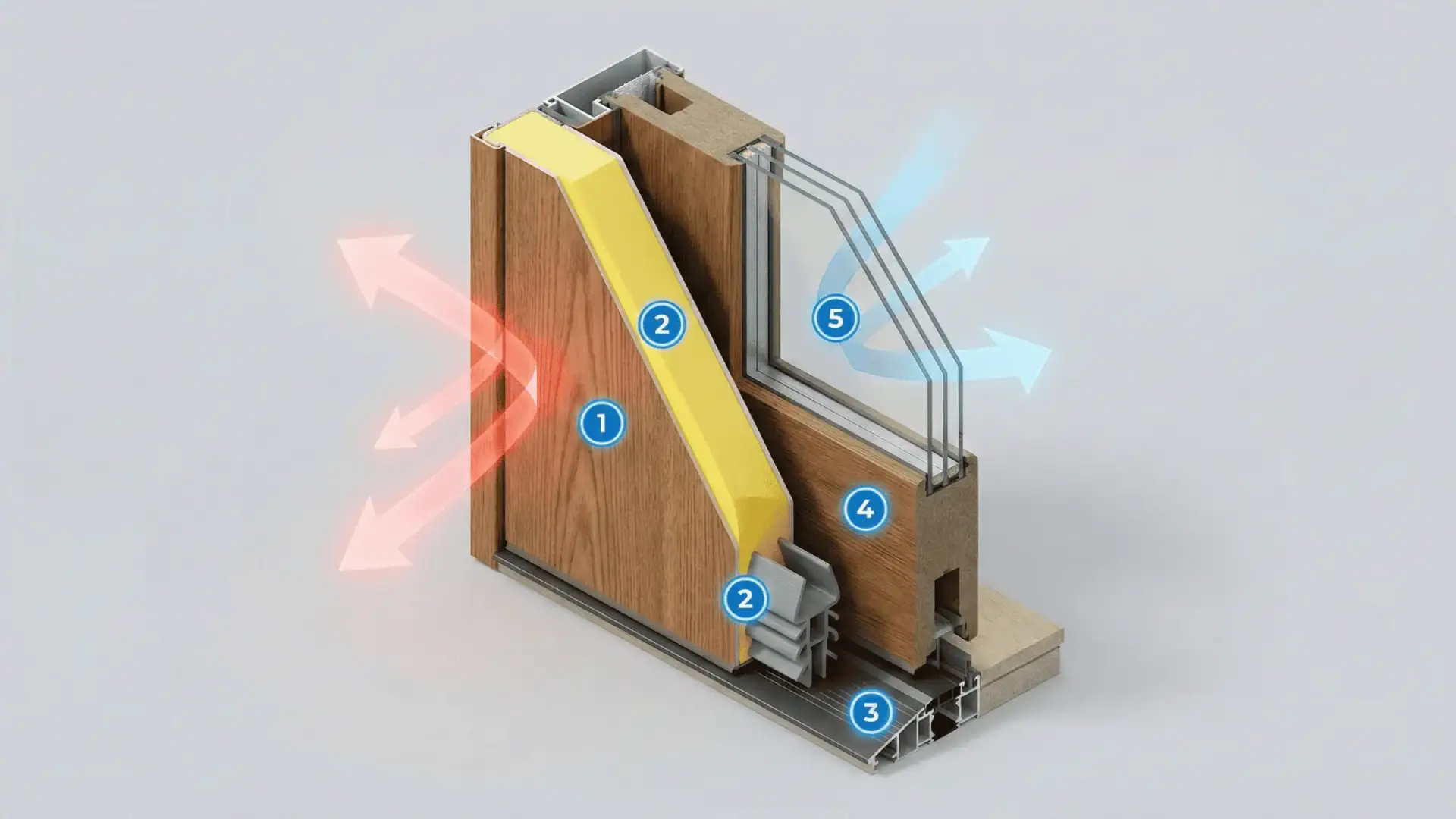 2
5
1
4
2
3